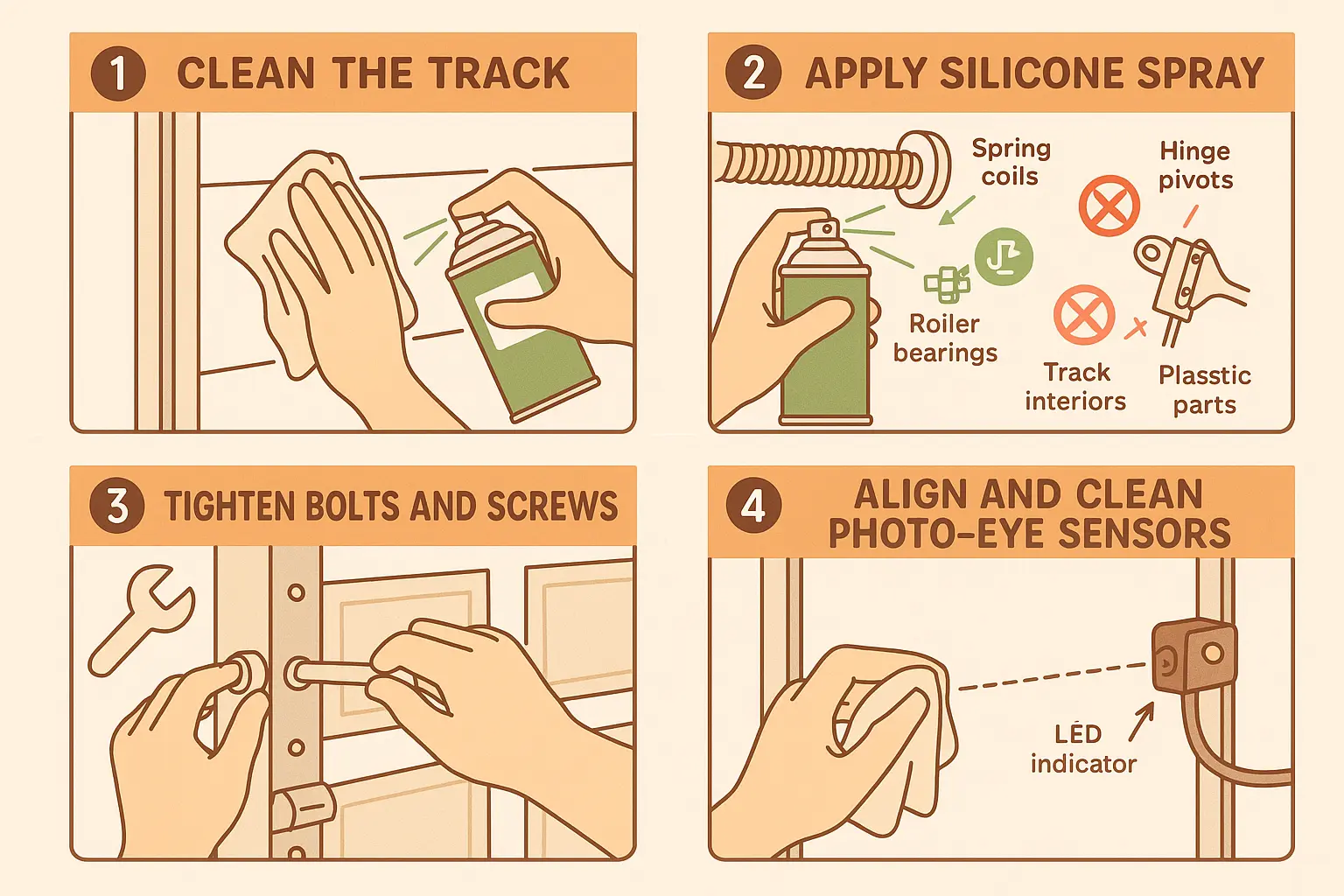 1 CLEAN THE TRACK

2 APPLY SILICONE SPRAY

Spring coils

Hinge pivots

Roiler bearings

Track interiors

Plasstic parts

3 TIGHTEN BOLTS AND SCREWS

4 ALIGN AND CLEAN PHOTO-EYE SENSORS

LÉD indicator