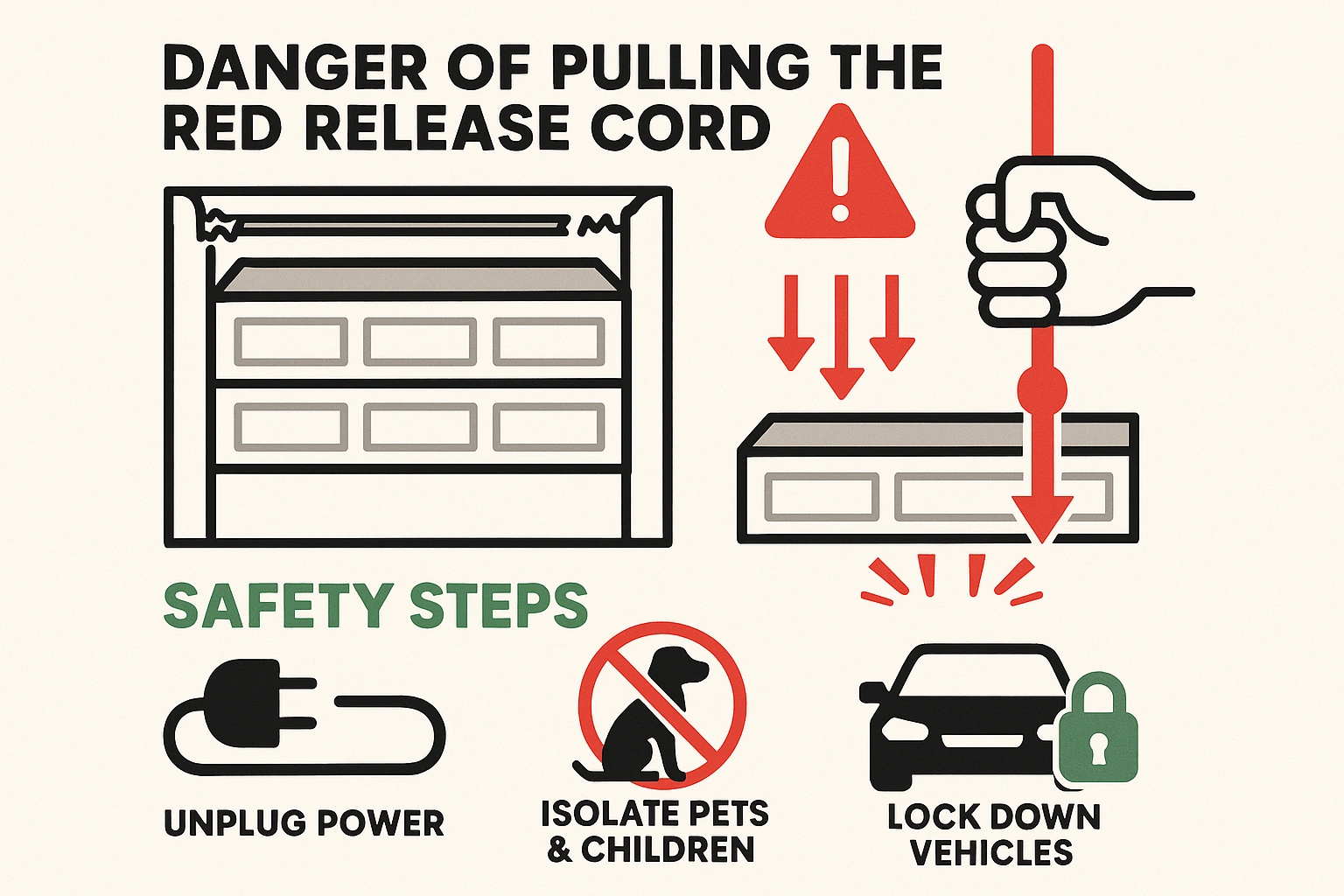 DANGER OF PULLING THE RED RELEASE CORD

SAFETY STEPS

UNPLUG POWER

ISOLATE PETS & CHILDREN

LOCK DOWN VEHICLES