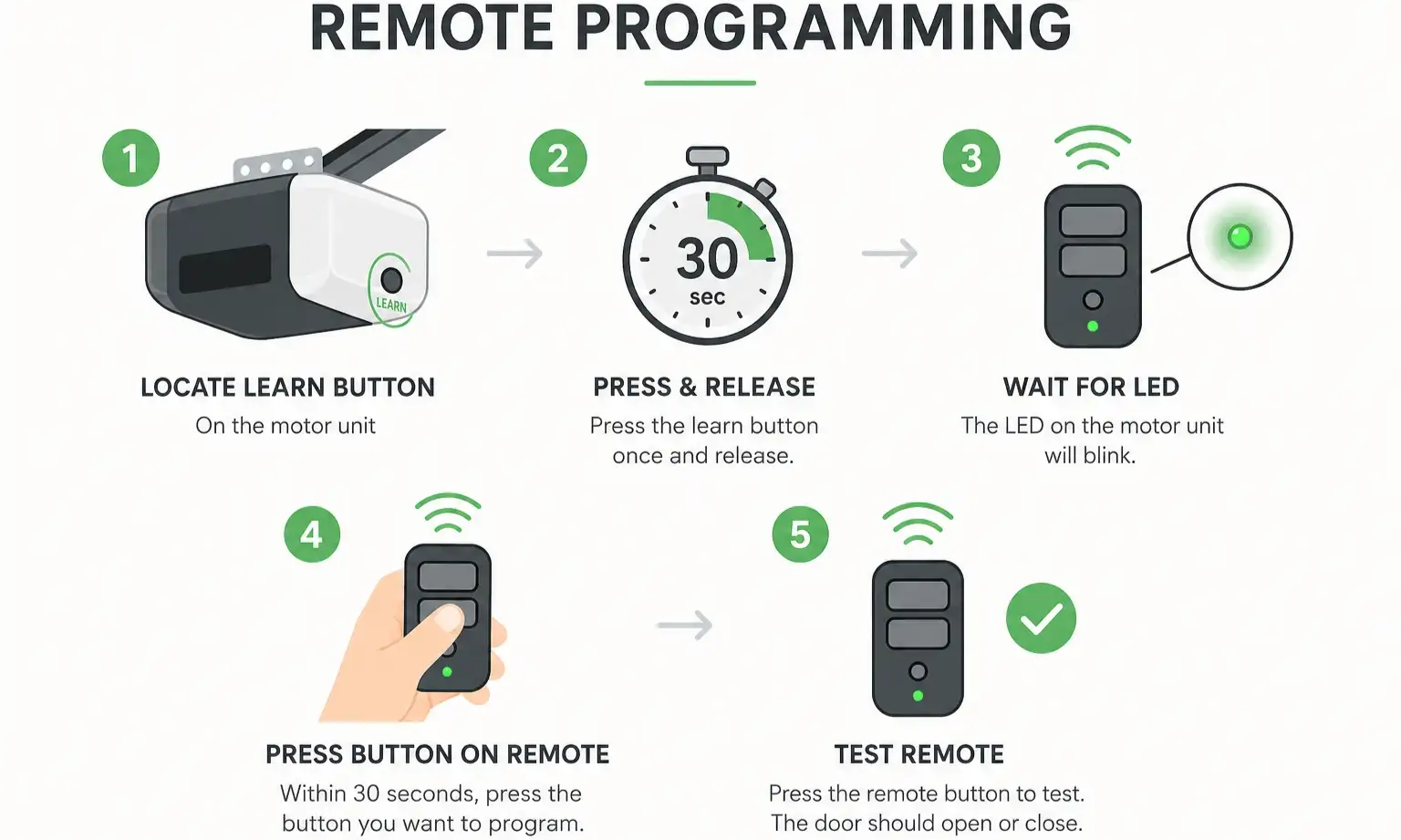 REMOTE PROGRAMMING

1

LEARN

LOCATE LEARN BUTTON

On the motor unit

2

30
sec

PRESS & RELEASE

Press the learn button once and release.

3

WAIT FOR LED

The LED on the motor unit will blink.

4

PRESS BUTTON ON REMOTE

Within 30 seconds, press the button you want to program.

5

TEST REMOTE

Press the remote button to test. The door should open or close.