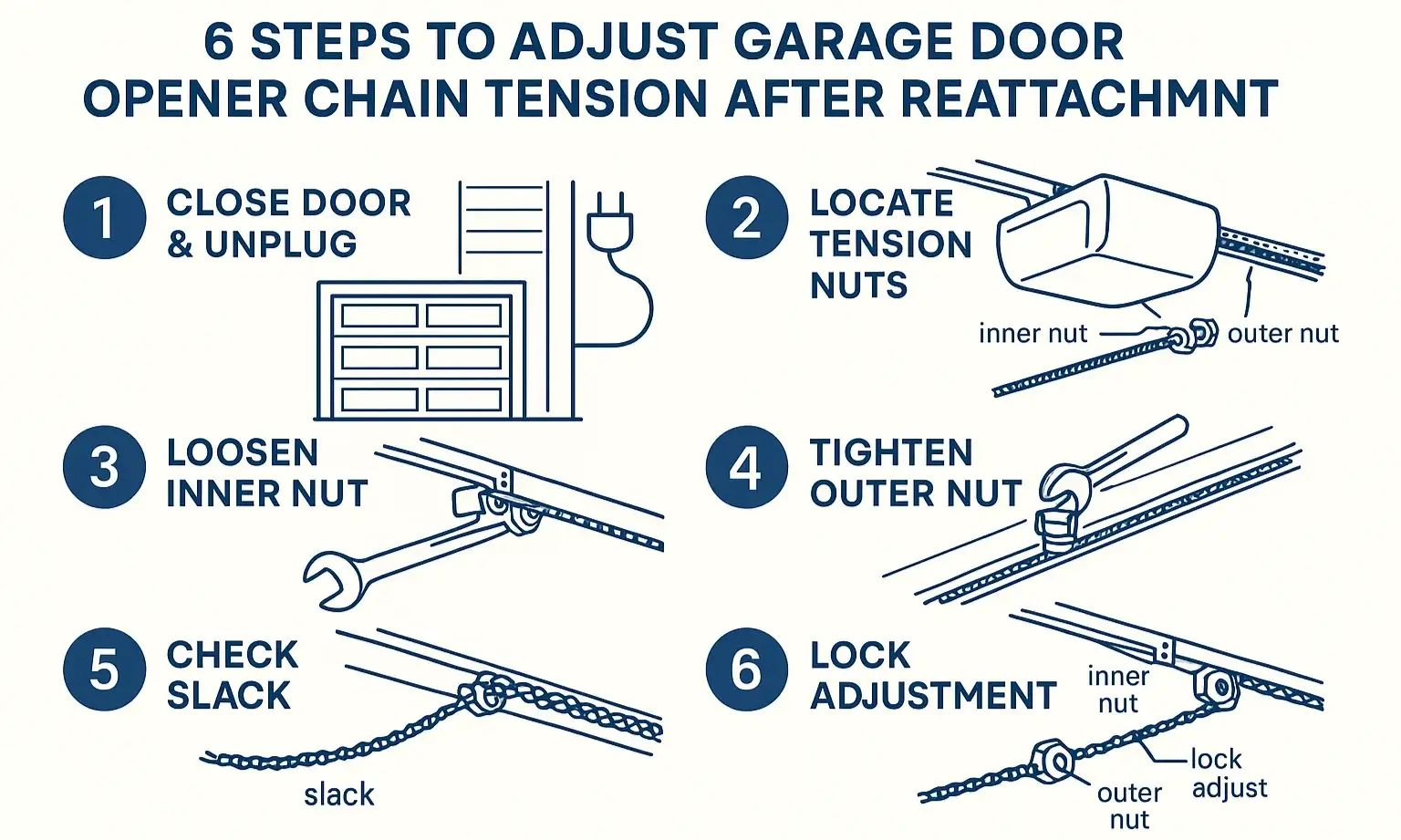 6 STEPS TO ADJUST GARAGE DOOR OPENER CHAIN TENSION AFTER REATTACHMNT

1 CLOSE DOOR & UNPLUG

2 LOCATE TENSION NUTS

inner nut

outer nut

3 LOOSEN INNER NUT

4 TIGHTEN OUTER NUT

5 CHECK SLACK

slack

6 LOCK ADJUSTMENT

inner nut

lock adjust

outer nut