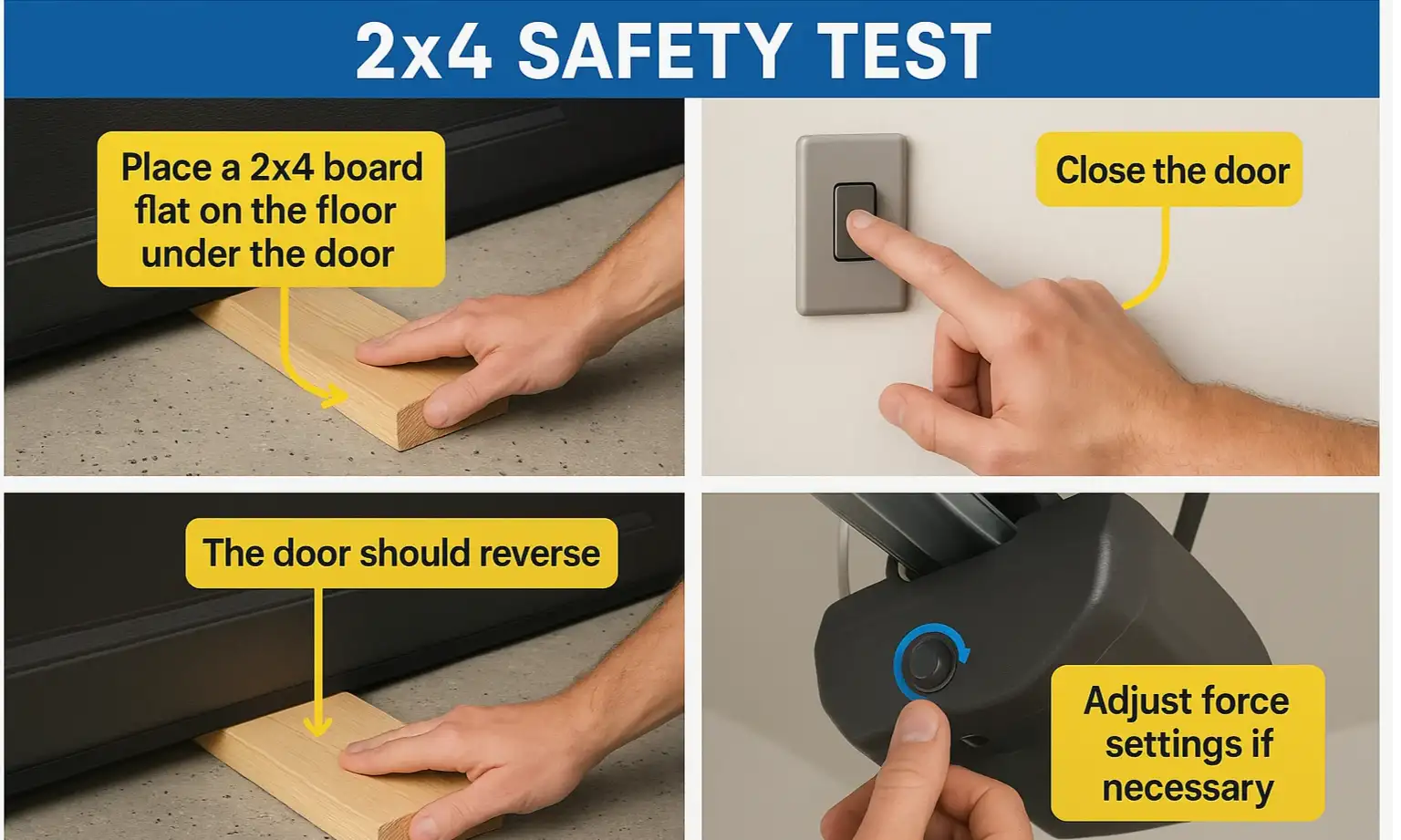 2x4 SAFETY TEST

Place a 2x4 board flat on the floor under the door

Close the door

The door should reverse

Adjust force settings if necessary